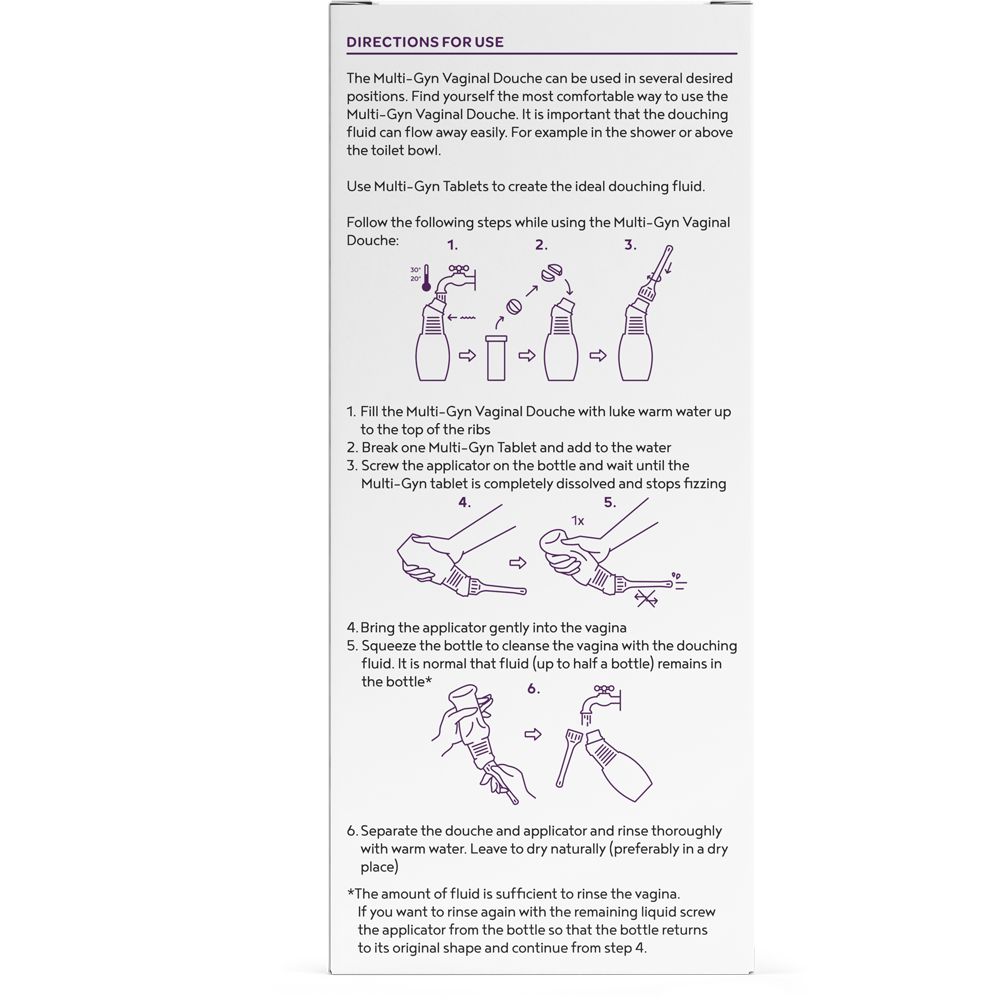 DIRECTIONS FOR USE

The Multi-Gyn Vaginal Douche can be used in several desired positions. Find yourself the most comfortable way to use the Multi-Gyn Vaginal Douche. It is important that the douching fluid can flow away easily. For example in the shower or above the toilet bowl.

Use Multi-Gyn Tablets to create the ideal douching fluid.

Follow the following steps while using the Multi-Gyn Vaginal Douche:

1. 2. 3.

30°
20°

1. Fill the Multi-Gyn Vaginal Douche with luke warm water up to the top of the ribs
2. Break one Multi-Gyn Tablet and add to the water
3. Screw the applicator on the bottle and wait until the Multi-Gyn tablet is completely dissolved and stops fizzing

4. 5.

1x

4. Bring the applicator gently into the vagina
5. Squeeze the bottle to cleanse the vagina with the douching fluid. It is normal that fluid (up to half a bottle) remains in the bottle*

6.

6. Separate the douche and applicator and rinse thoroughly with warm water. Leave to dry naturally (preferably in a dry place)

*The amount of fluid is sufficient to rinse the vagina. If you want to rinse again with the remaining liquid screw the applicator from the bottle so that the bottle returns to its original shape and continue from step 4.