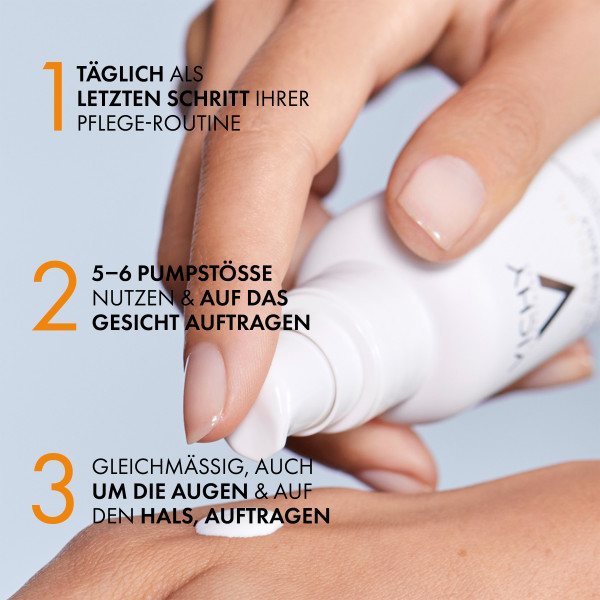 1 TÄGLICH ALS LETZTEN SCHRITT IHRER PFLEGE-ROUTINE

2 5–6 PUMPSTÖSSE NUTZEN & AUF DAS GESICHT AUFTRAGEN

3 GLEICHMÄSSIG, AUCH UM DIE AUGEN & AUF DEN HALS, AUFTRAGEN

VICHY